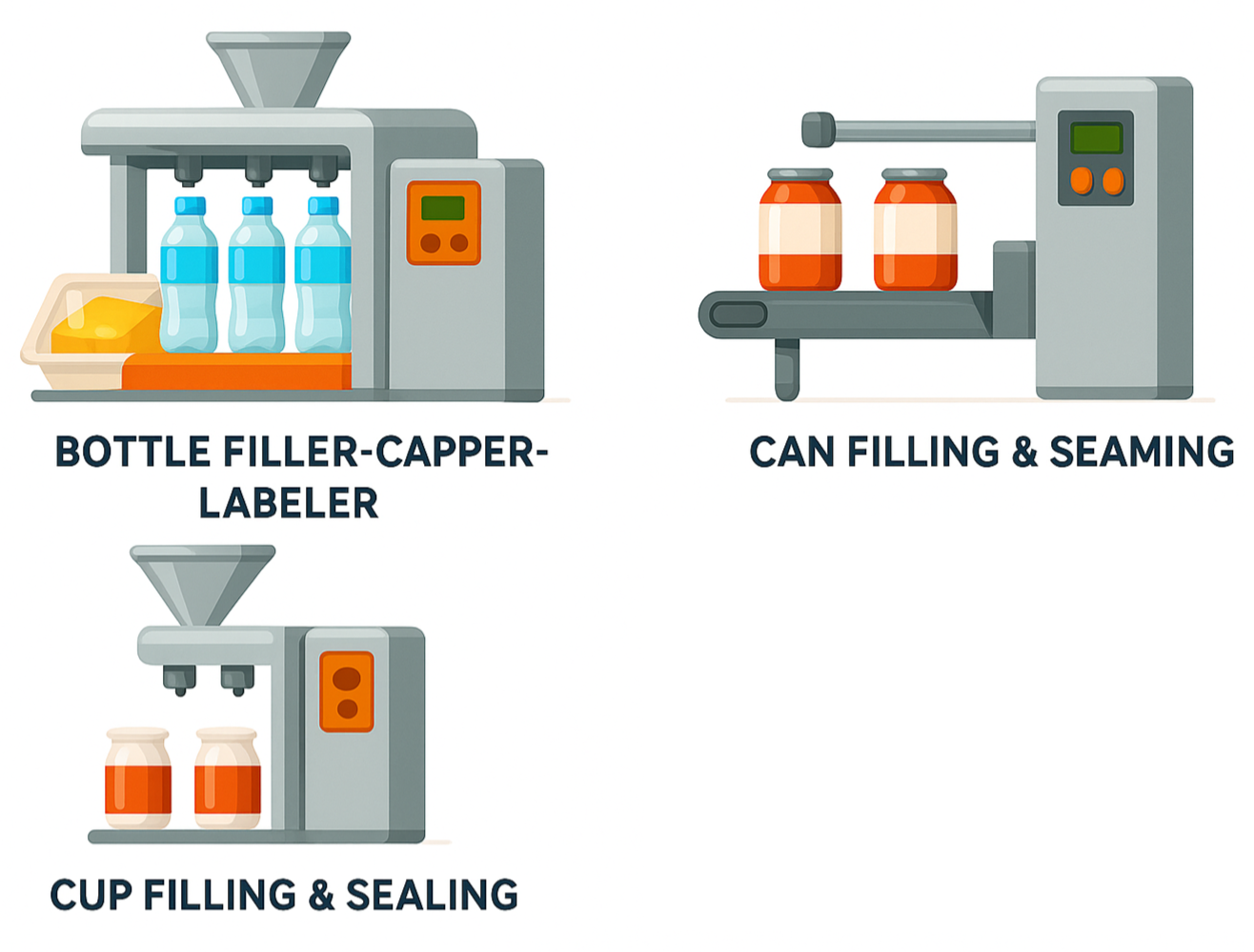 BOTTLE FILLER-CAPPER-LABELER

CAN FILLING & SEAMING

CUP FILLING & SEALING